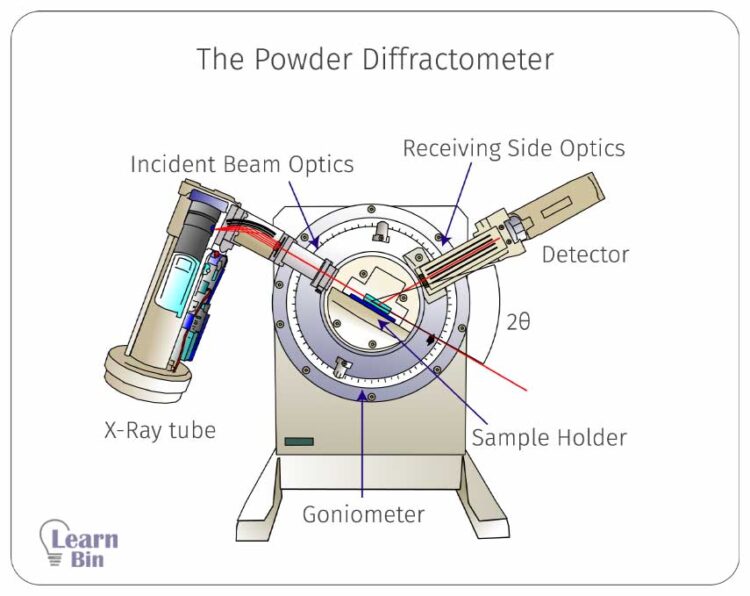 The Powder Diffractometer

Incident Beam Optics

Receiving Side Optics

Detector

$2\theta$

X-Ray tube

Sample Holder

Goniometer

Learn Bin